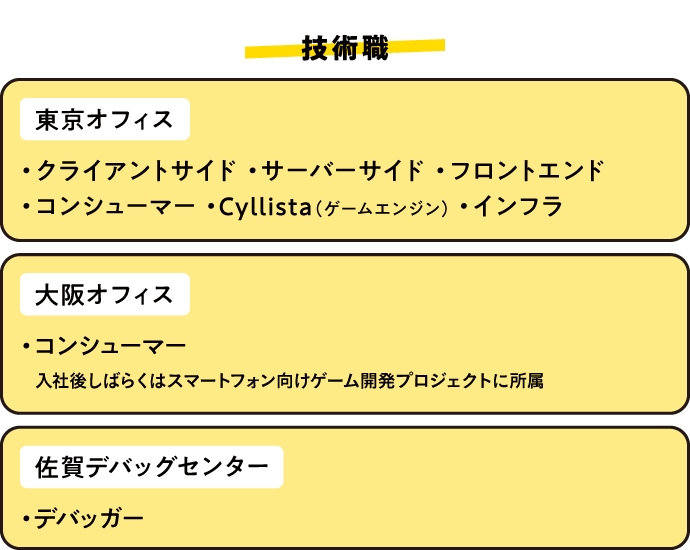 技術職

東京オフィス

• クライアントサイド • サーバーサイド • フロントエンド
• コンシューマー • Cyllista（ゲームエンジン） • インフラ

大阪オフィス

• コンシューマー
入社後しばらくはスマートフォン向けゲーム開発プロジェクトに所属

佐賀デバッグセンター

• デバッガー